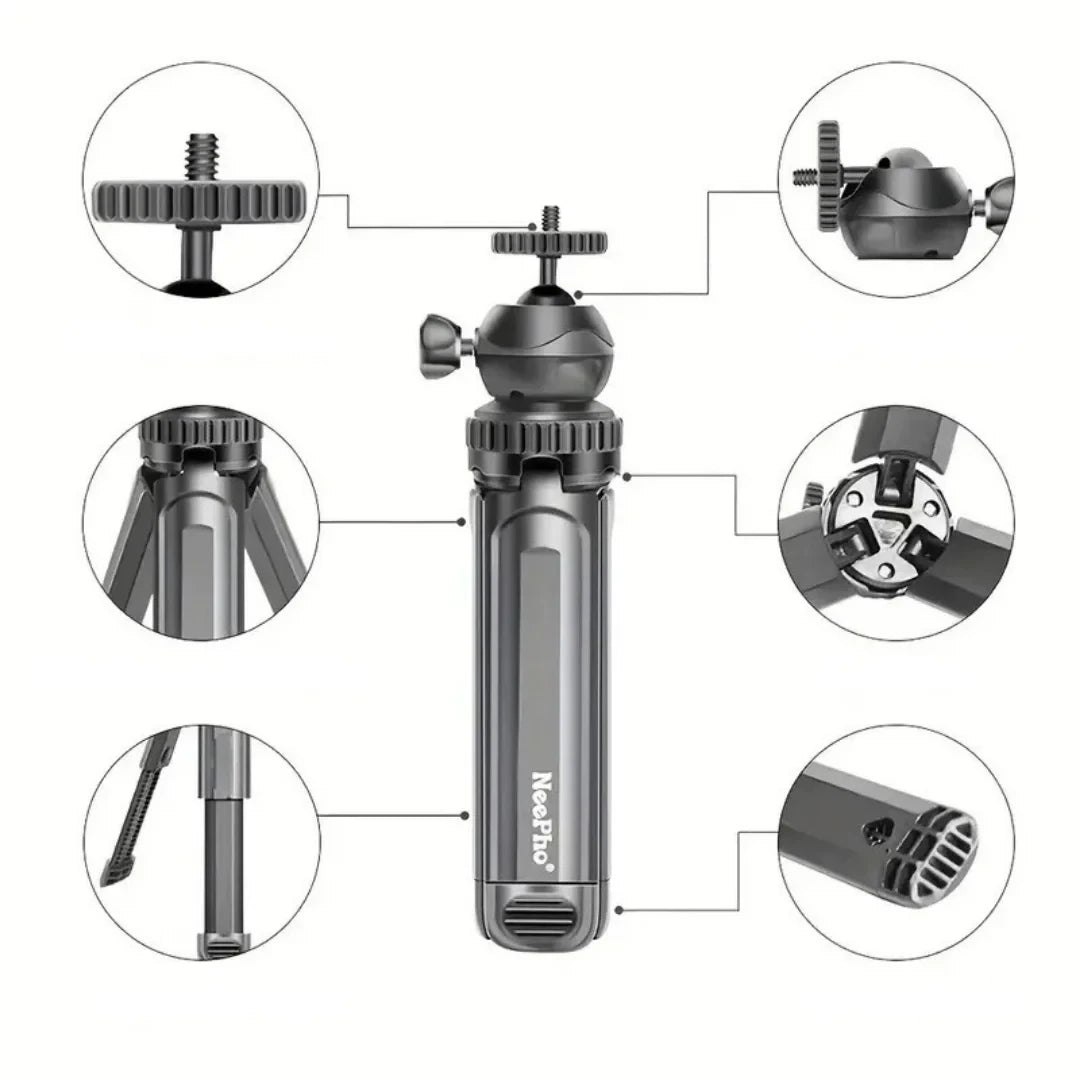 NeePho®